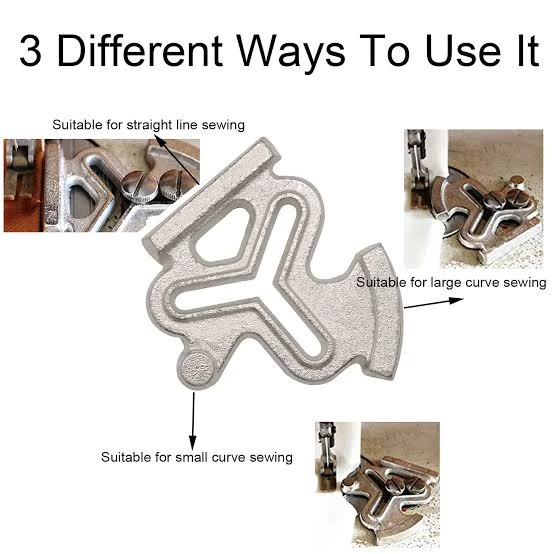 3 Different Ways To Use It

Suitable for straight line sewing

Suitable for large curve sewing

Suitable for small curve sewing